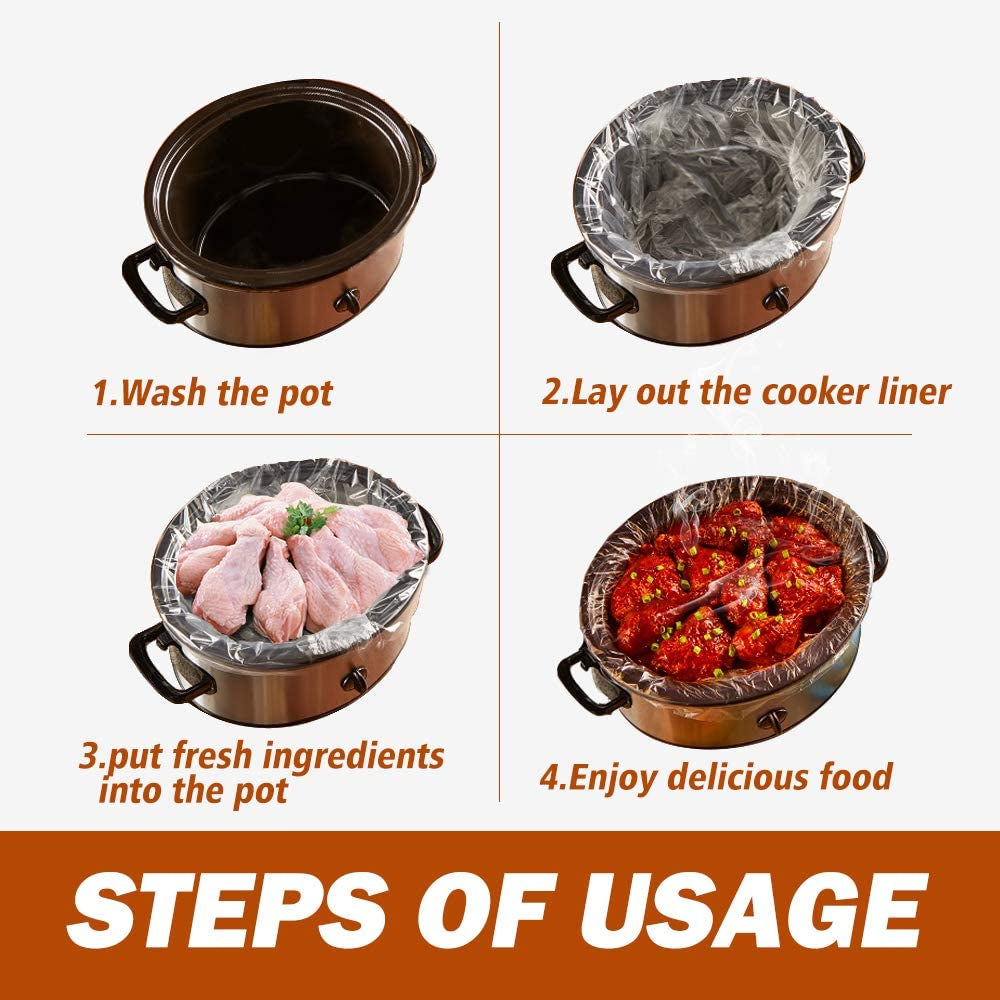 1.Wash the pot

2.Lay out the cooker liner

3.put fresh ingredients into the pot

4.Enjoy delicious food

STEPS OF USAGE