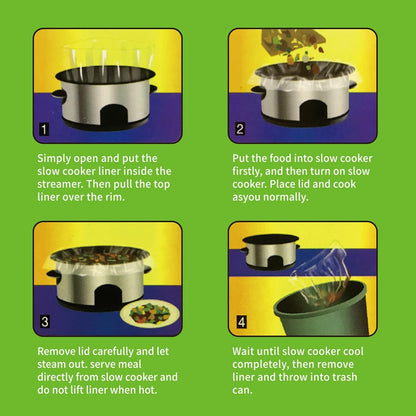 1

Simply open and put the slow cooker liner inside the streamer. Then pull the top liner over the rim.

2

Put the food into slow cooker firstly, and then turn on slow cooker. Place lid and cook asyou normally.

3

Remove lid carefully and let steam out. serve meal directly from slow cooker and do not lift liner when hot.

4

Wait until slow cooker cool completely, then remove liner and throw into trash can.