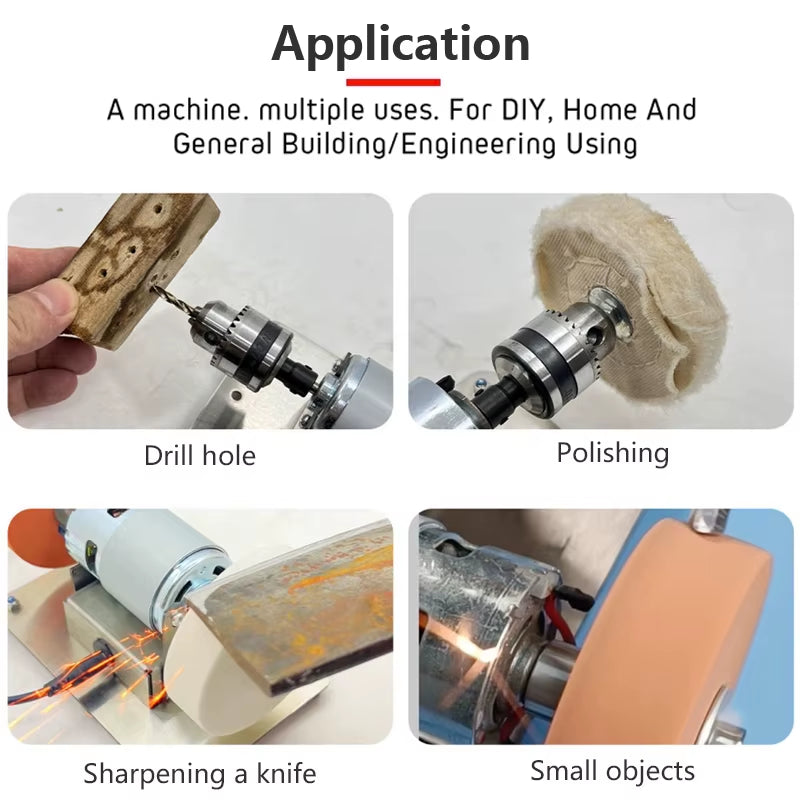 Application

A machine. multiple uses. For DIY, Home And General Building/Engineering Using

Drill hole

Polishing

Sharpening a knife

Small objects